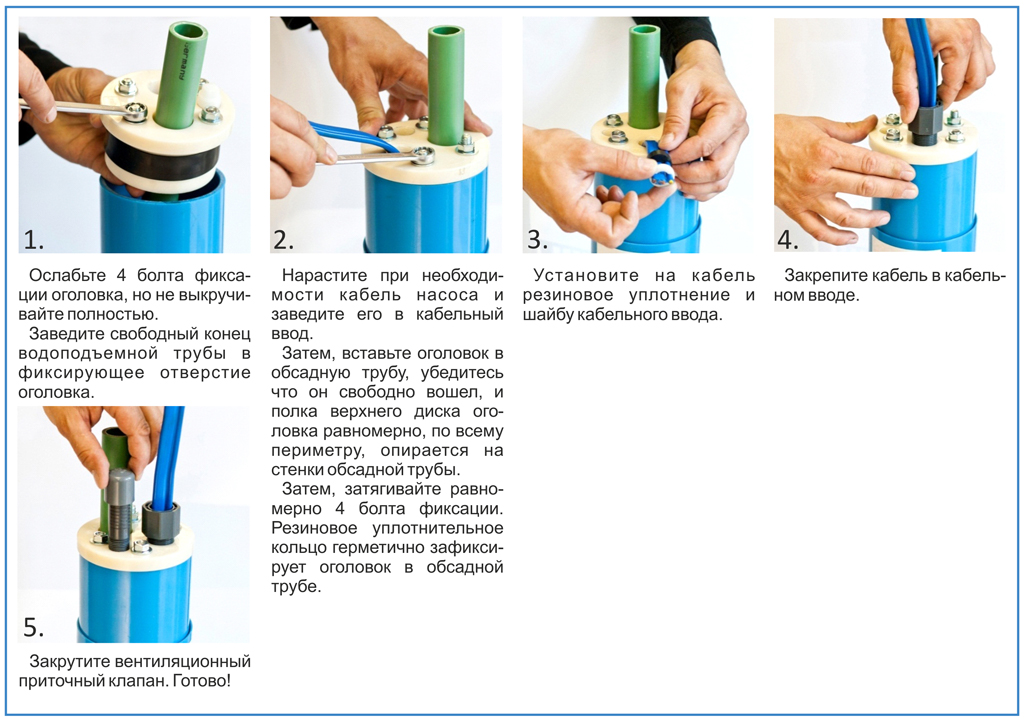 1.

Ослабьте 4 болта фиксации оголовка, но не выкручивайте полностью.

Заведите свободный конец водоподъемной трубы в фиксирующее отверстие оголовка.

2.

Нарастите при необходимости кабель насоса и заведите его в кабельный ввод.

Затем, вставьте оголовок в обсадную трубу, убедитесь что он свободно вошел, и полка верхнего диска оголовка равномерно, по всему периметру, опирается на стенки обсадной трубы.

Затем, затягивайте равномерно 4 болта фиксации. Резиновое уплотнительное кольцо герметично зафиксирует оголовок в обсадной трубе.

3.

Установите на кабель резиновое уплотнение и шайбу кабельного ввода.

4.

Закрепите кабель в кабельном вводе.

5.

Закрутите вентиляционный приточный клапан. Готово!