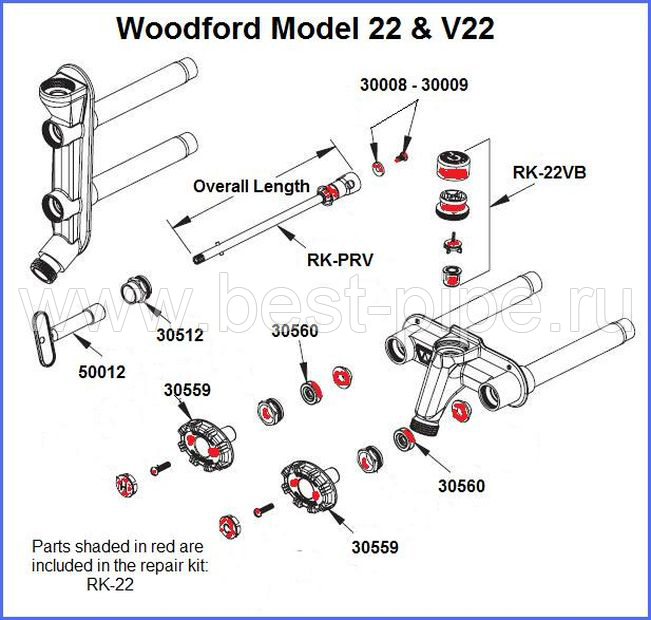 Woodford Model 22 & V22

30008 - 30009

RK-22VB

Overall Length

RK-PRV

www.best-pipe.ru

30512

30560

50012

30559

30560

30559

Parts shaded in red are included in the repair kit: RK-22